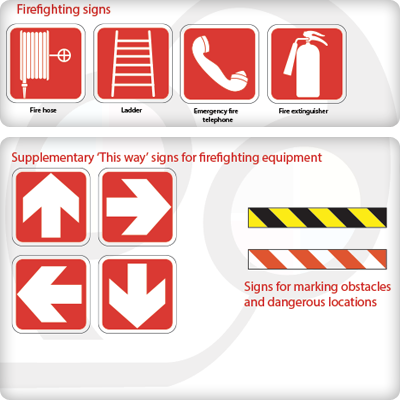 Firefighting signs

Fire hose

Ladder

Emergency fire telephone

Fire extinguisher

Supplementary 'This way' signs for firefighting equipment

Signs for marking obstacles and dangerous locations